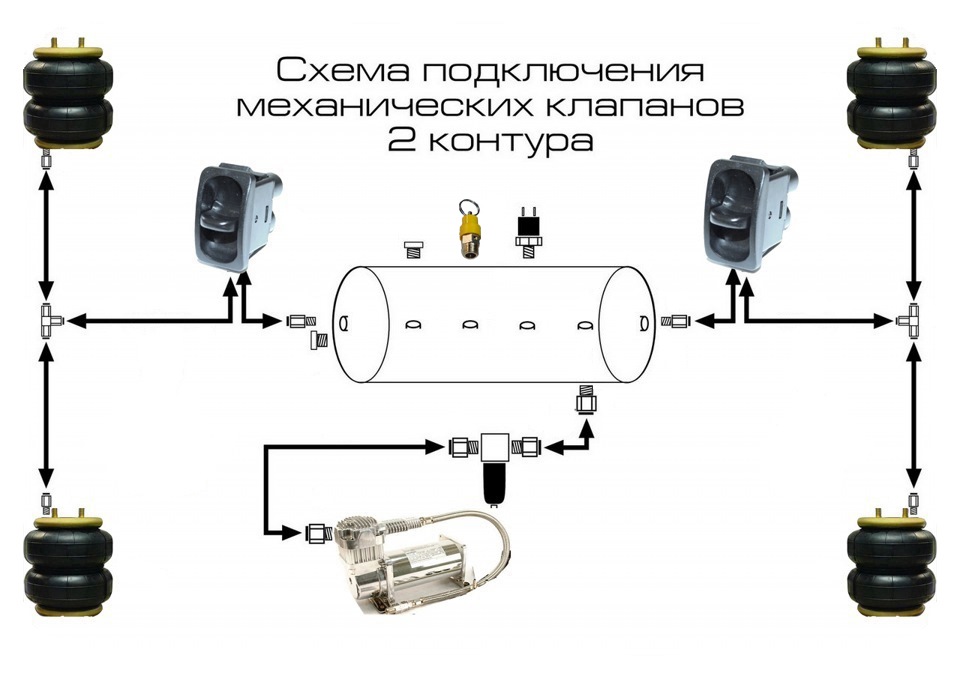 Схема подключения
механических клапанов
2 контура