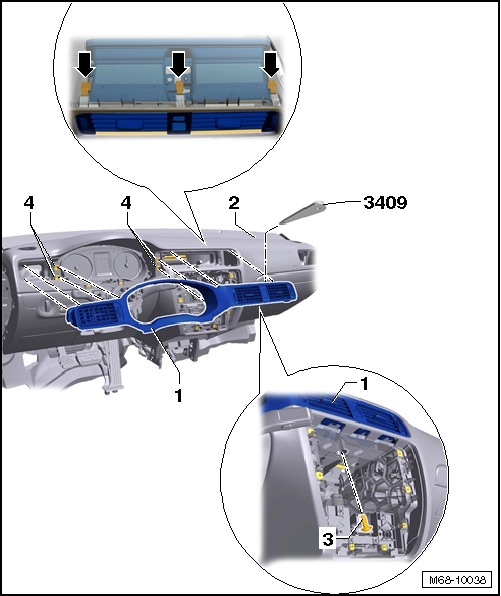 4
4
2
3409
1
1
3
M68-10038