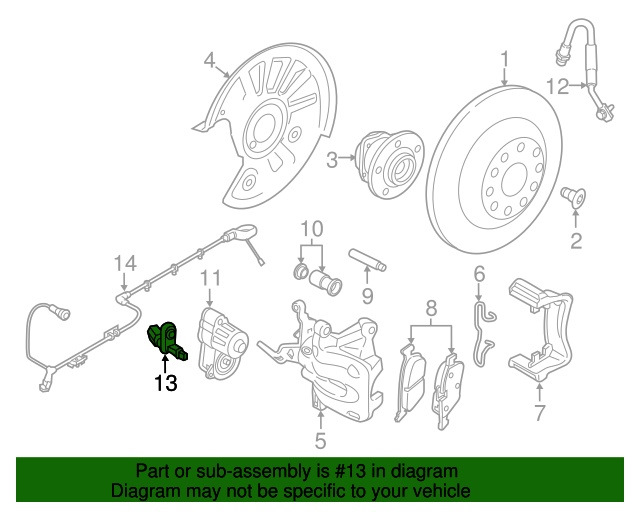 4
1
12
3
2
10
14
11
9
6
8
13
5
7

Part or sub-assembly is #13 in diagram
Diagram may not be specific to your vehicle