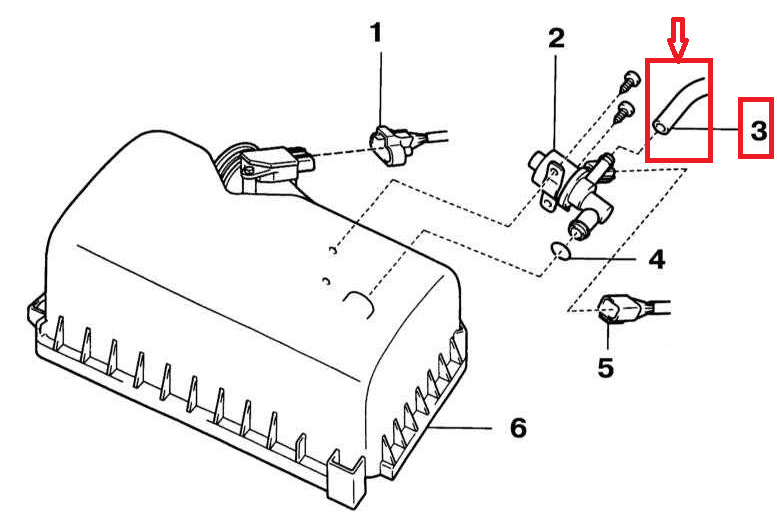 1
2
3
4
5
6