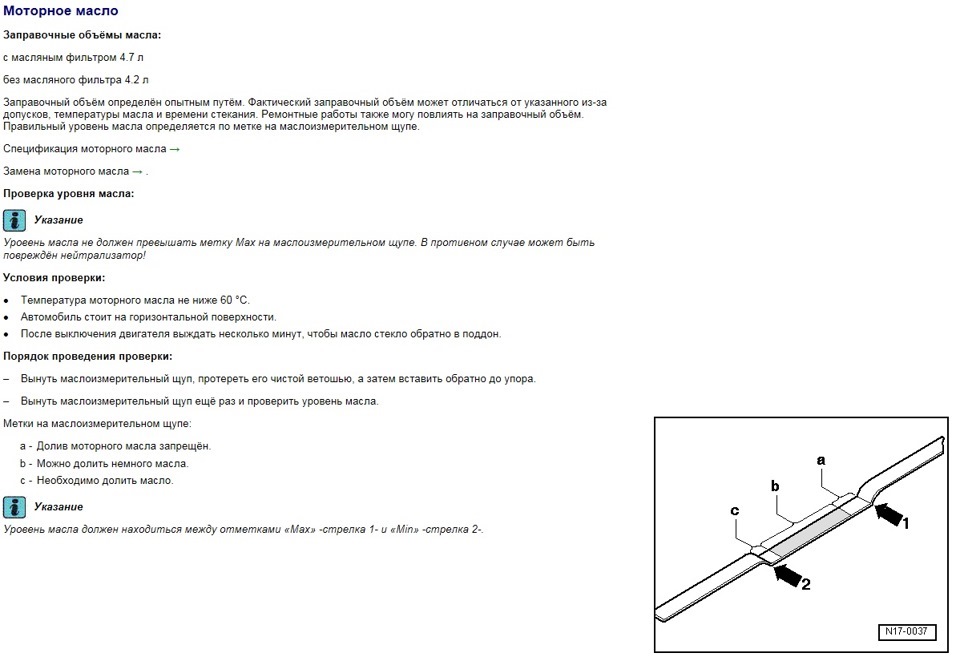 Моторное масло

Заправочные объёмы масла:

с масляным фильтром 4.7 л

без масляного фильтра 4.2 л

Заправочный объём определён опытным путём. Фактический заправочный объём может отличаться от указанного из-за допусков, температуры масла и времени стекания. Ремонтные работы также могу повлиять на заправочный объём. Правильный уровень масла определяется по метке на маслоизмерительном щупе.

Спецификация моторного масла →

Замена моторного масла → .

Проверка уровня масла:

Указание

Уровень масла не должен превышать метку Max на маслоизмерительном щупе. В противном случае может быть повреждён нейтрализатор!

Условия проверки:

• Температура моторного масла не ниже 60 °C.
• Автомобиль стоит на горизонтальной поверхности.
• После выключения двигателя выждать несколько минут, чтобы масло стекло обратно в поддон.

Порядок проведения проверки:

– Вынуть маслоизмерительный щуп, протереть его чистой ветошью, а затем вставить обратно до упора.

– Вынуть маслоизмерительный щуп ещё раз и проверить уровень масла.

Метки на маслоизмерительном щупе:

a - Долив моторного масла запрещён.
b - Можно долить немного масла.
c - Необходимо долить масло.

Указание

Уровень масла должен находиться между отметками «Max» -стрелка 1- и «Min» -стрелка 2-.

a
b
c
1
2
N17-0037