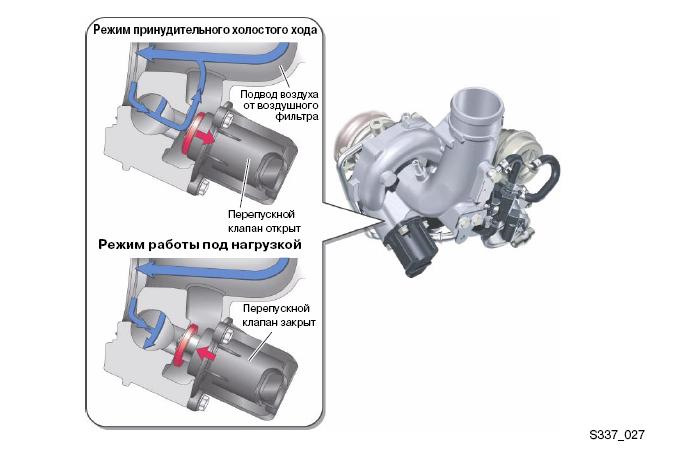 Режим принудительного холостого хода

Подвод воздуха от воздушного фильтра

Перепускной клапан открыт

Режим работы под нагрузкой

Перепускной клапан закрыт

S337_027