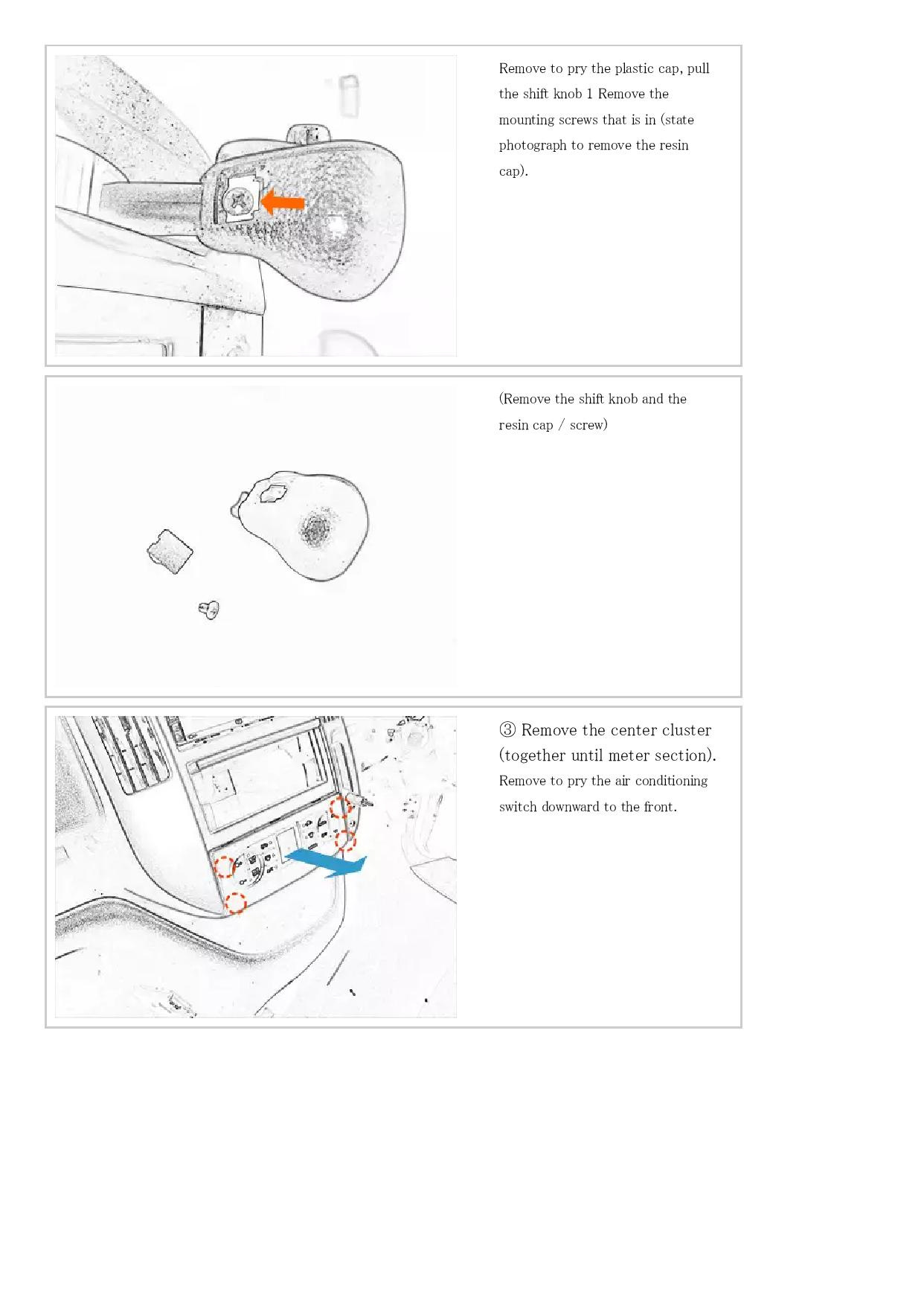 Remove to pry the plastic cap, pull the shift knob 1 Remove the mounting screws that is in (state photograph to remove the resin cap).

(Remove the shift knob and the resin cap / screw)

③ Remove the center cluster (together until meter section).

Remove to pry the air conditioning switch downward to the front.