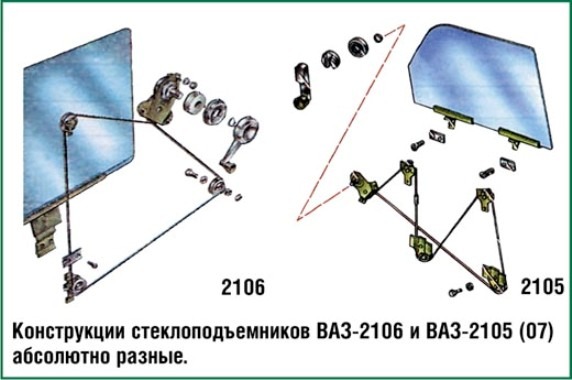 2106

2105

Конструкции стеклоподъемников ВАЗ-2106 и ВАЗ-2105 (07) абсолютно разные.