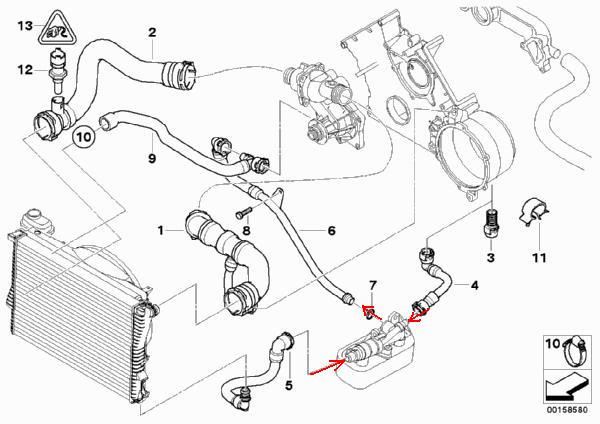 13
2
12
10
9
1
8
6
3
11
7
4
5
10
00158580