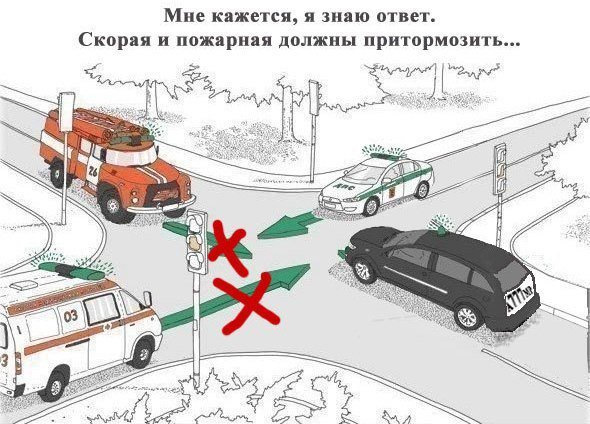 Мне кажется, я знаю ответ.
Скорая и пожарная должны притормозить...

26

ДПС

03

03

А777МР