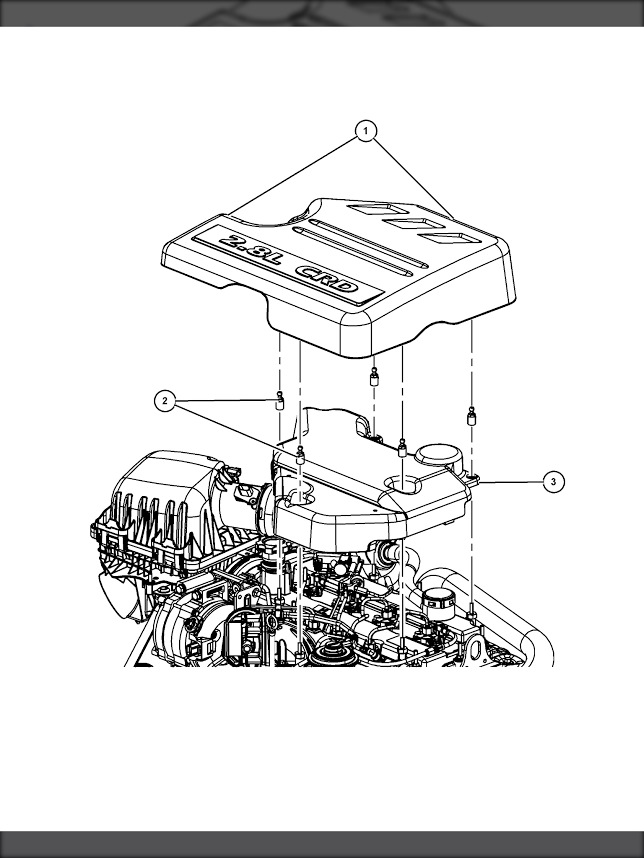 1
2.8L CRD
2
3