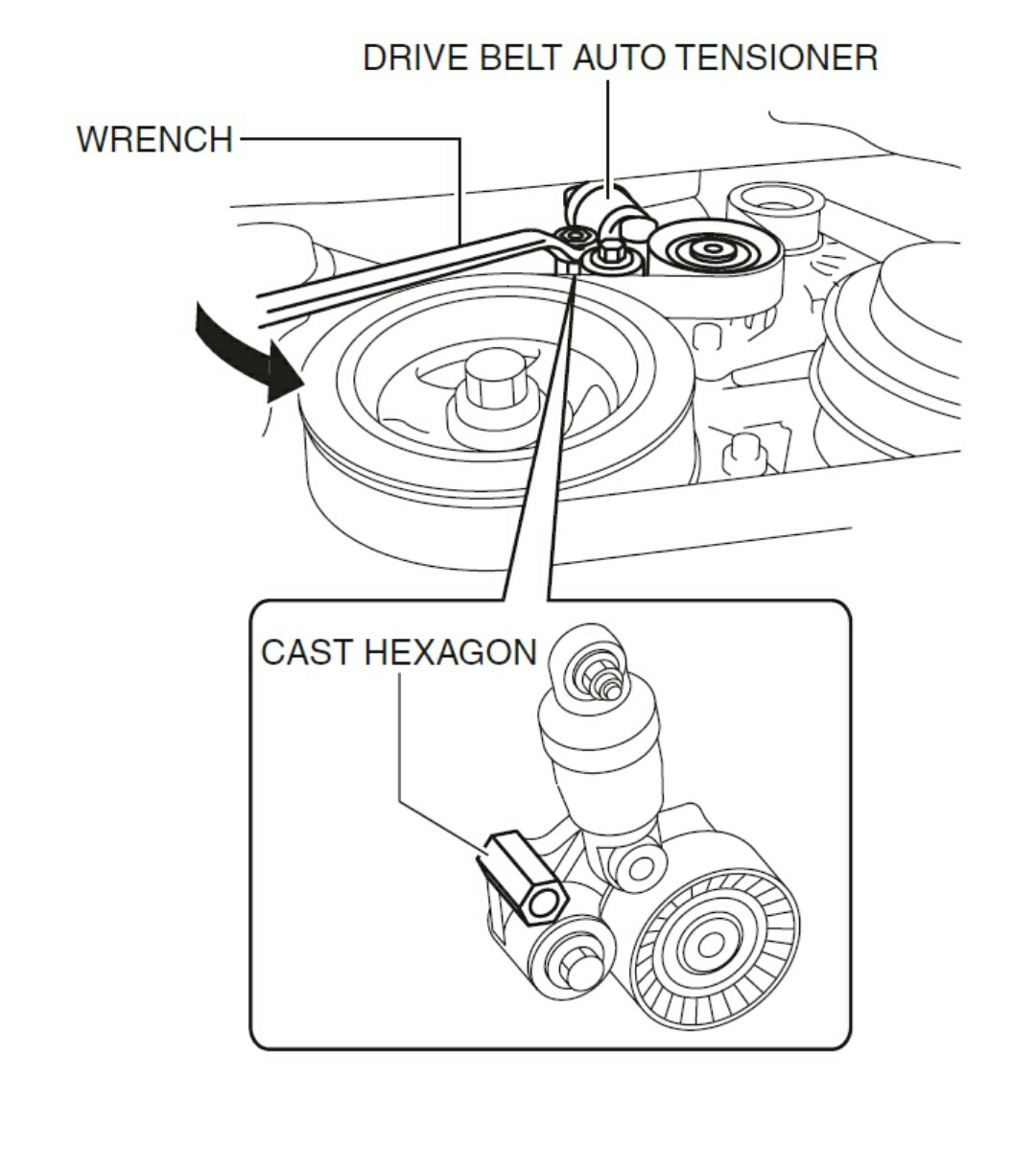 DRIVE BELT AUTO TENSIONER

WRENCH

CAST HEXAGON