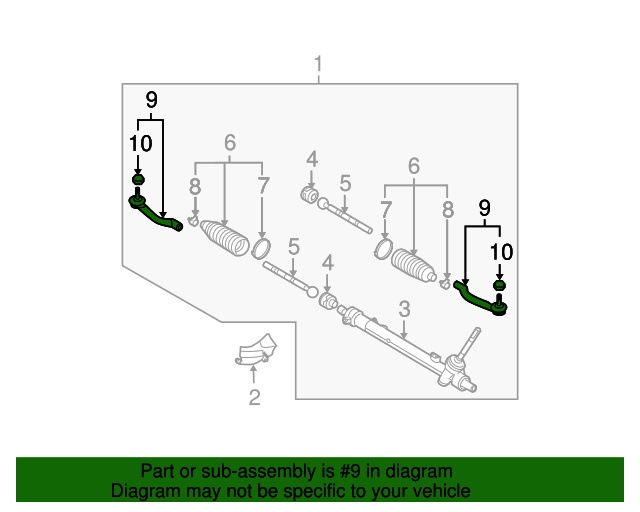 1
9
10
6
8
7
4
5
6
7
8
9
10
5
4
3
2

Part or sub-assembly is #9 in diagram
Diagram may not be specific to your vehicle