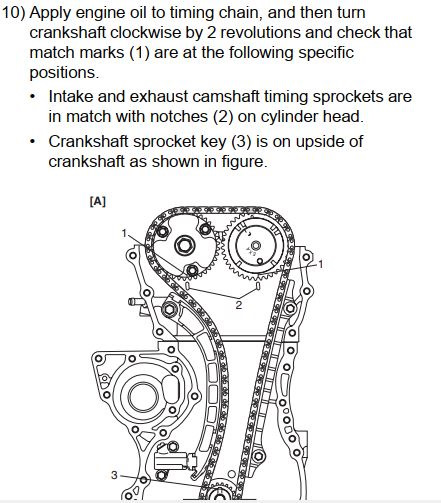 10) Apply engine oil to timing chain, and then turn crankshaft clockwise by 2 revolutions and check that match marks (1) are at the following specific positions.

• Intake and exhaust camshaft timing sprockets are in match with notches (2) on cylinder head.

• Crankshaft sprocket key (3) is on upside of crankshaft as shown in figure.

[A]

1

1

2

3