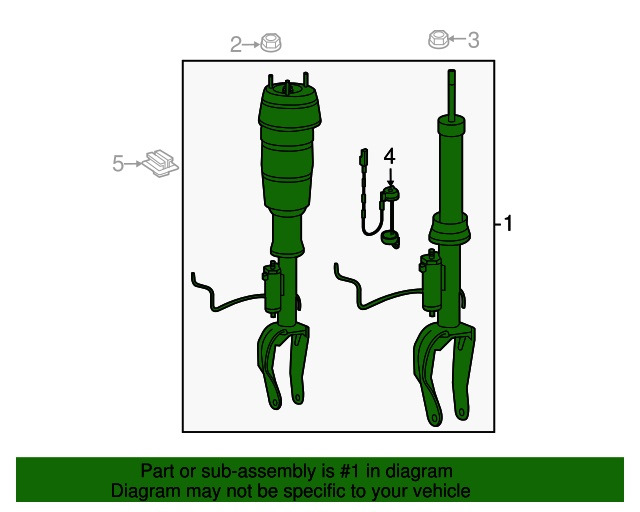 2
3
5
4
1

Part or sub-assembly is #1 in diagram
Diagram may not be specific to your vehicle