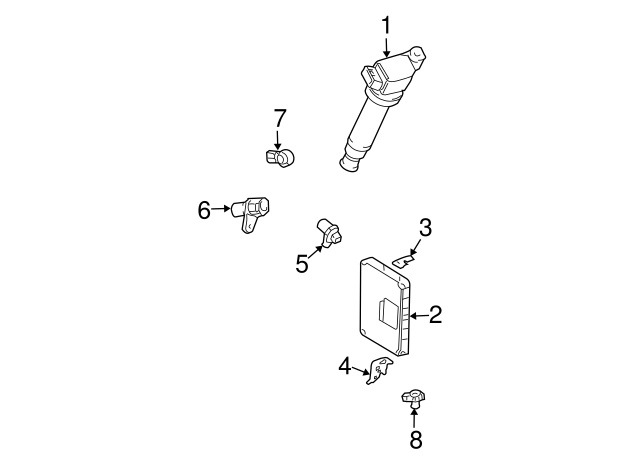 1
7
6
3
5
2
4
8