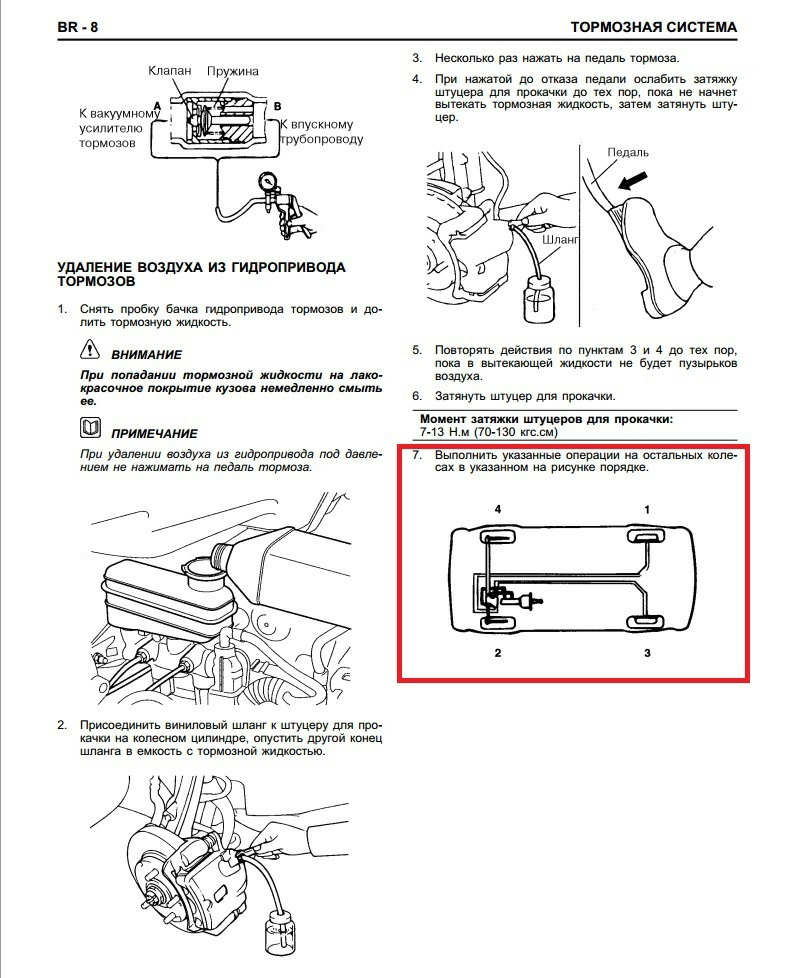 BR - 8

ТОРМОЗНАЯ СИСТЕМА

Клапан
Пружина
A
B
К вакуумному усилителю тормозов
К впускному трубопроводу

УДАЛЕНИЕ ВОЗДУХА ИЗ ГИДРОПРИВОДА ТОРМОЗОВ

1. Снять пробку бачка гидропривода тормозов и долить тормозную жидкость.

ВНИМАНИЕ

При попадании тормозной жидкости на лакокрасочное покрытие кузова немедленно смыть ее.

ПРИМЕЧАНИЕ

При удалении воздуха из гидропривода под давлением не нажимать на педаль тормоза.

2. Присоединить виниловый шланг к штуцеру для прокачки на колесном цилиндре, опустить другой конец шланга в емкость с тормозной жидкостью.

3. Несколько раз нажать на педаль тормоза.

4. При нажатой до отказа педали ослабить затяжку штуцера для прокачки до тех пор, пока не начнет вытекать тормозная жидкость, затем затянуть штуцер.

Педаль
Шланг

5. Повторять действия по пунктам 3 и 4 до тех пор, пока в вытекающей жидкости не будет пузырьков воздуха.

6. Затянуть штуцер для прокачки.

Момент затяжки штуцеров для прокачки:
7-13 Н.м (70-130 кгс.см)

7. Выполнить указанные операции на остальных колесах в указанном на рисунке порядке.

4
1
2
3