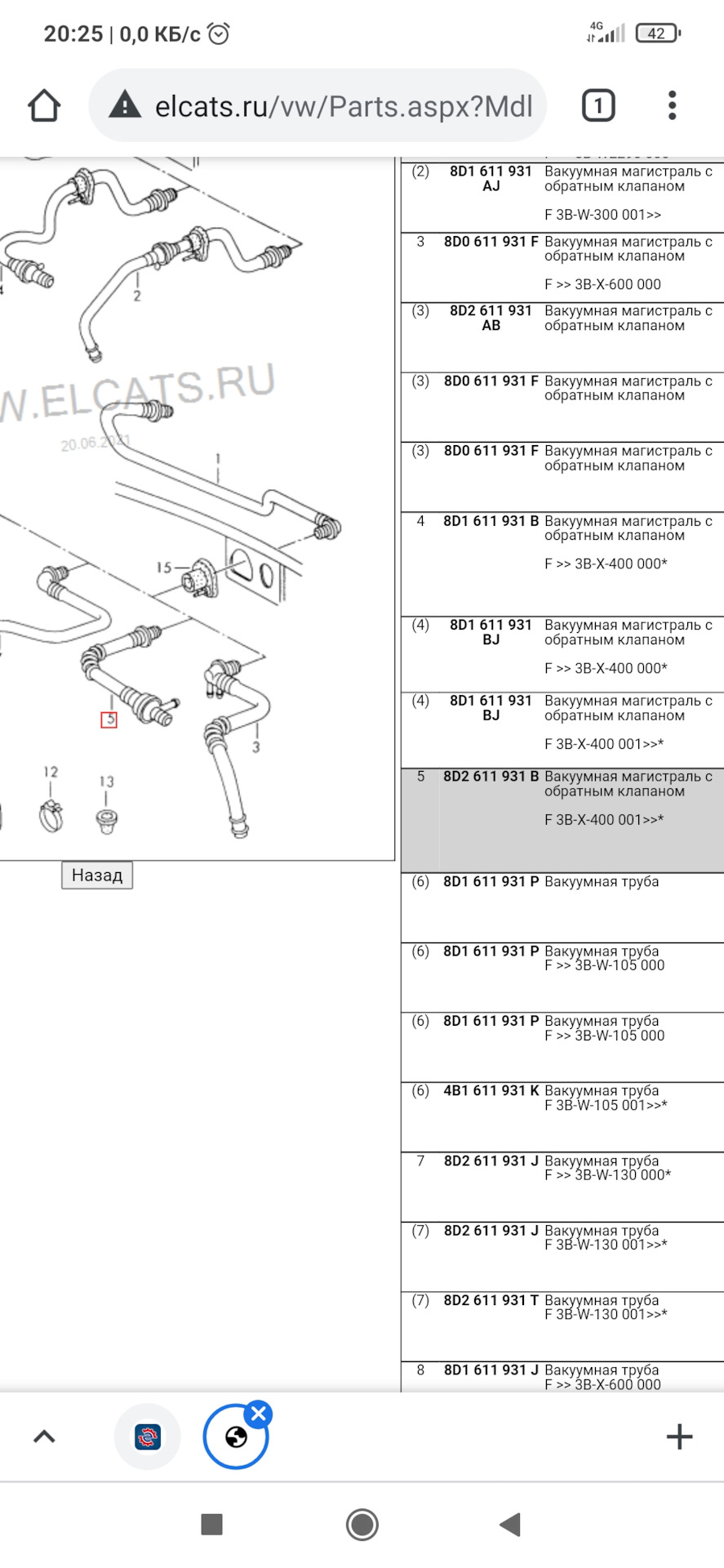 20:25 | 0,0 КБ/с

4G

42

elcats.ru/vw/Parts.aspx?Mdl

1

W.ELCATS.RU

20.06.2021

4

2

1

15

5

3

12

13

Назад

| | | |
|---|---|---|
| (2) | 8D1 611 931 AJ | Вакуумная магистраль с обратным клапаном F 3B-W-300 001>> |
| 3 | 8D0 611 931 F | Вакуумная магистраль с обратным клапаном F >> 3B-X-600 000 |
| (3) | 8D2 611 931 AB | Вакуумная магистраль с обратным клапаном |
| (3) | 8D0 611 931 F | Вакуумная магистраль с обратным клапаном |
| (3) | 8D0 611 931 F | Вакуумная магистраль с обратным клапаном |
| 4 | 8D1 611 931 B | Вакуумная магистраль с обратным клапаном F >> 3B-X-400 000* |
| (4) | 8D1 611 931 BJ | Вакуумная магистраль с обратным клапаном F >> 3B-X-400 000* |
| (4) | 8D1 611 931 BJ | Вакуумная магистраль с обратным клапаном F 3B-X-400 001>>* |
| 5 | 8D2 611 931 B | Вакуумная магистраль с обратным клапаном F 3B-X-400 001>>* |
| (6) | 8D1 611 931 P | Вакуумная труба |
| (6) | 8D1 611 931 P | Вакуумная труба F >> 3B-W-105 000 |
| (6) | 8D1 611 931 P | Вакуумная труба F >> 3B-W-105 000 |
| (6) | 4B1 611 931 K | Вакуумная труба F 3B-W-105 001>>* |
| 7 | 8D2 611 931 J | Вакуумная труба F >> 3B-W-130 000* |
| (7) | 8D2 611 931 J | Вакуумная труба F 3B-W-130 001>>* |
| (7) | 8D2 611 931 T | Вакуумная труба F 3B-W-130 001>>* |
| 8 | 8D1 611 931 J | Вакуумная труба F >> 3B-X-600 000 |