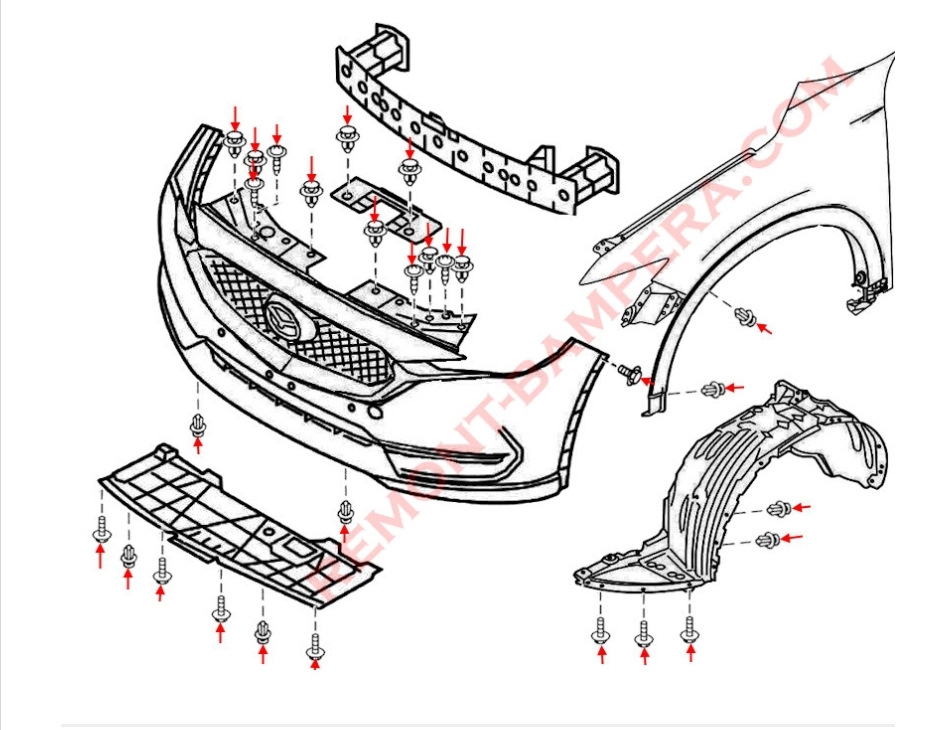 REMONT-BAMPERA.COM