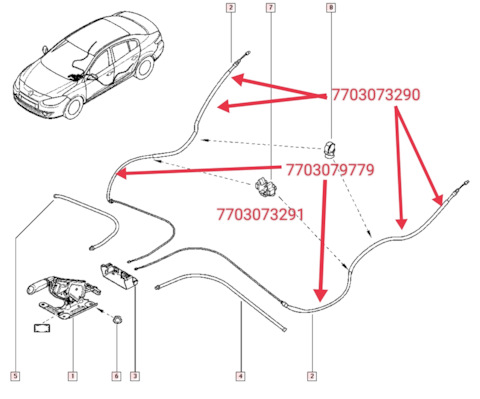 2
7
8
7703073290
7703079779
7703073291
5
1
6
3
4
2