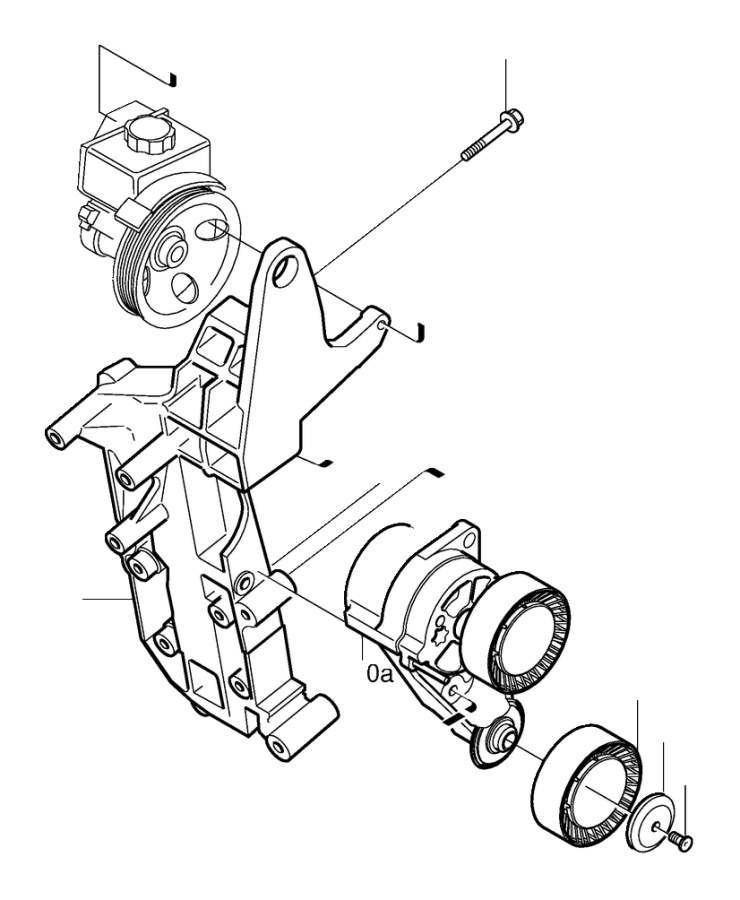 0a