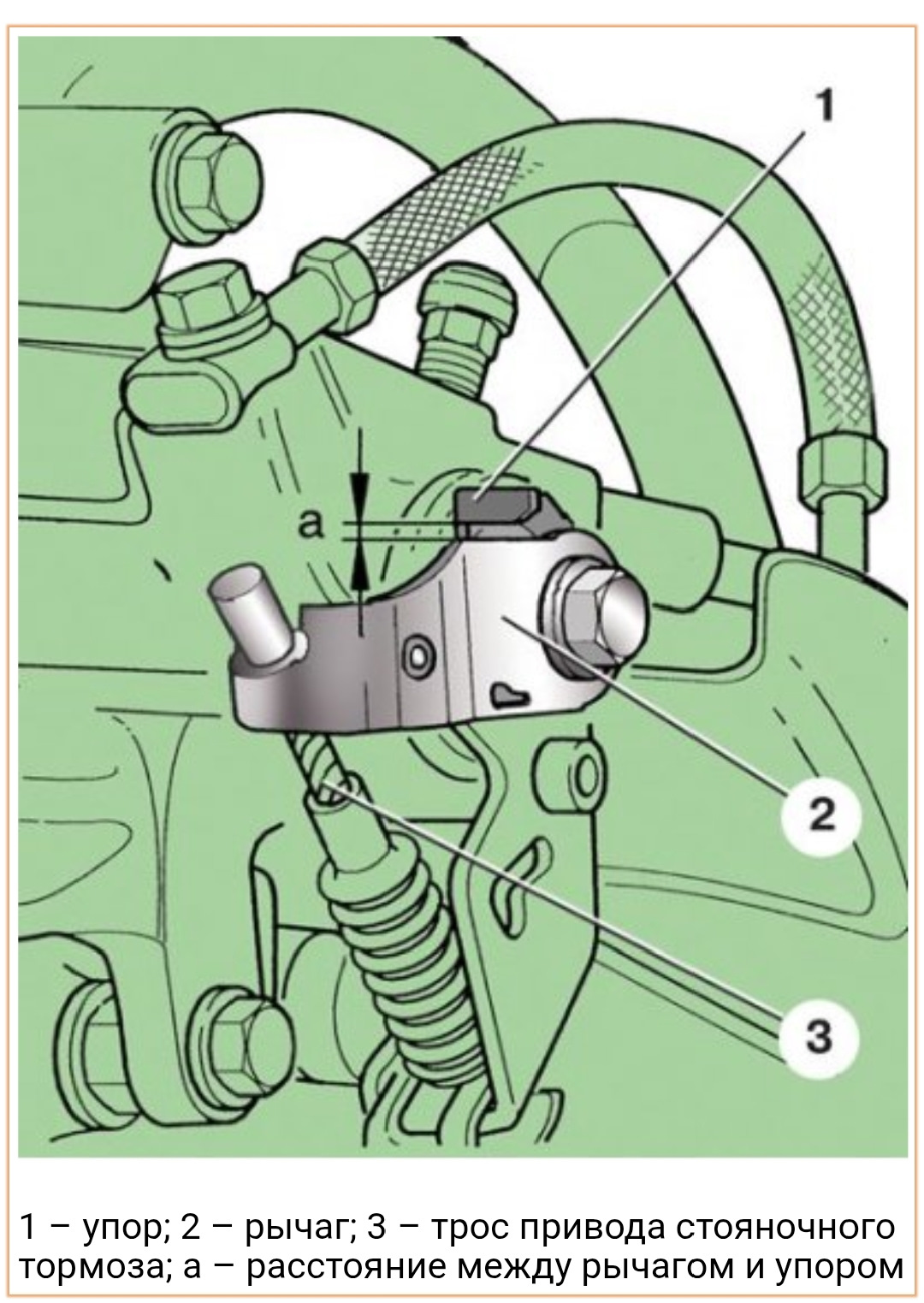 1

a

2

3

1 – упор; 2 – рычаг; 3 – трос привода стояночного тормоза; а – расстояние между рычагом и упором