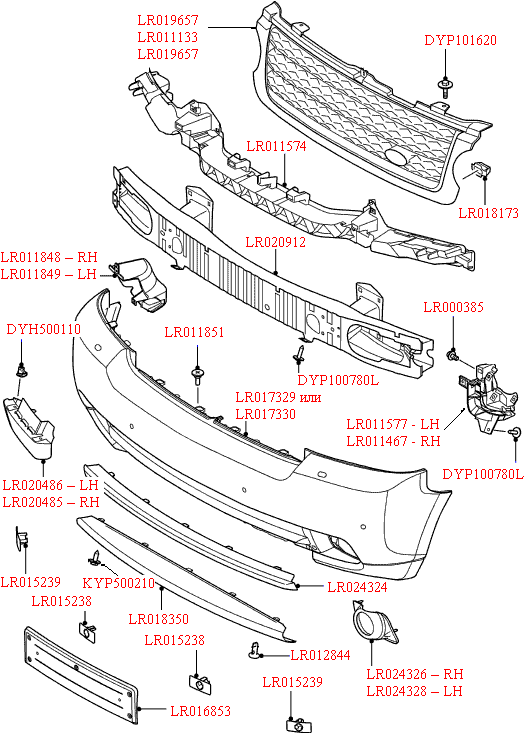 LR019657
LR011133
LR019657

DYP101620

LR011574

LR018173

LR020912

LR011848 – RH
LR011849 – LH

LR000385

DYH500110

LR011851

DYP100780L

LR017329 или
LR017330

LR011577 - LH
LR011467 - RH

DYP100780L

LR020486 – LH
LR020485 – RH

LR015239

KYP500210

LR024324

LR015238

LR018350

LR015238

LR012844

LR024326 – RH
LR024328 – LH

LR015239

LR016853