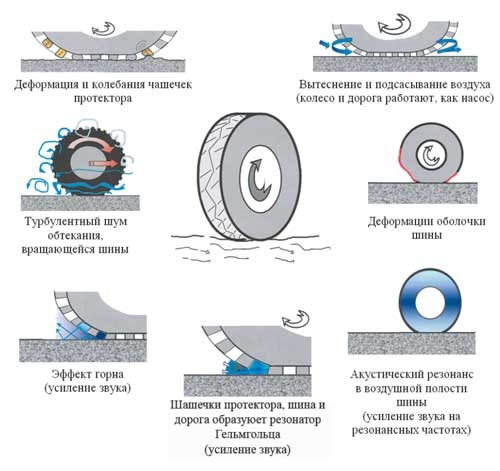 Деформация и колебания чашечек протектора

Вытеснение и подсасывание воздуха (колесо и дорога работают, как насос)

Турбулентный шум обтекания, вращающейся шины

Деформации оболочки шины

Эффект горна (усиление звука)

Шашечки протектора, шина и дорога образуют резонатор Гельмгольца (усиление звука)

Акустический резонанс в воздушной полости шины (усиление звука на резонансных частотах)