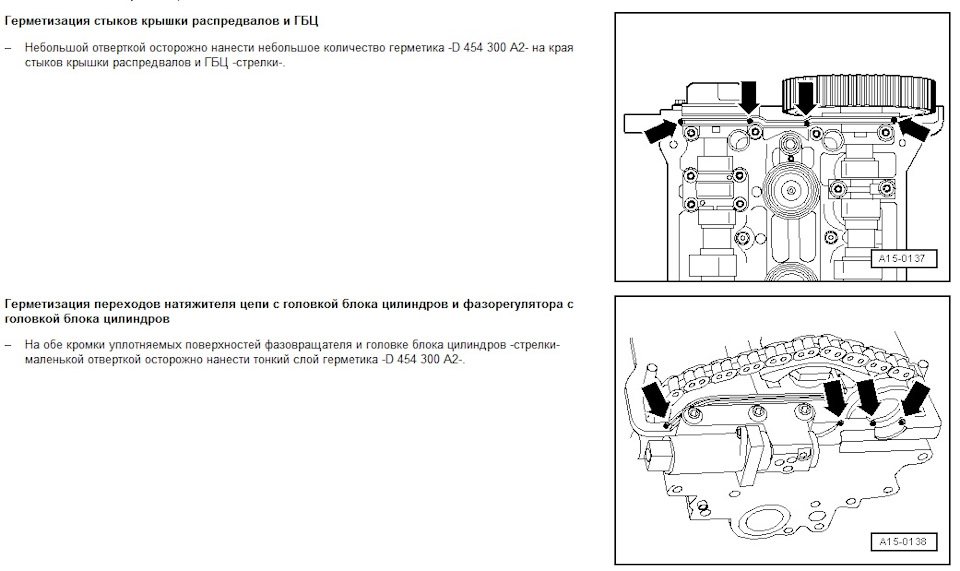 Герметизация стыков крышки распредвалов и ГБЦ

– Небольшой отверткой осторожно нанести небольшое количество герметика -D 454 300 A2- на края стыков крышки распредвалов и ГБЦ -стрелки-.

A15-0137

Герметизация переходов натяжителя цепи с головкой блока цилиндров и фазорегулятора с головкой блока цилиндров

– На обе кромки уплотняемых поверхностей фазовращателя и головке блока цилиндров -стрелки- маленькой отверткой осторожно нанести тонкий слой герметика -D 454 300 A2-.

A15-0138