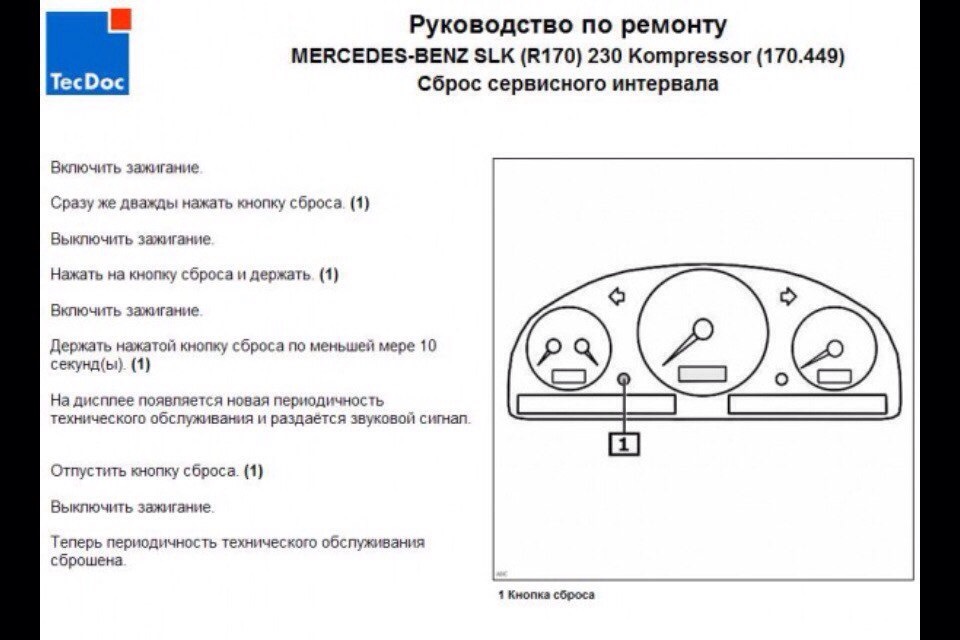 TecDoc

Руководство по ремонту
MERCEDES-BENZ SLK (R170) 230 Kompressor (170.449)
Сброс сервисного интервала

Включить зажигание.

Сразу же дважды нажать кнопку сброса. (1)

Выключить зажигание.

Нажать на кнопку сброса и держать. (1)

Включить зажигание.

Держать нажатой кнопку сброса по меньшей мере 10 секунд(ы). (1)

На дисплее появляется новая периодичность технического обслуживания и раздаётся звуковой сигнал.

Отпустить кнопку сброса. (1)

Выключить зажигание.

Теперь периодичность технического обслуживания сброшена.

1

1 Кнопка сброса