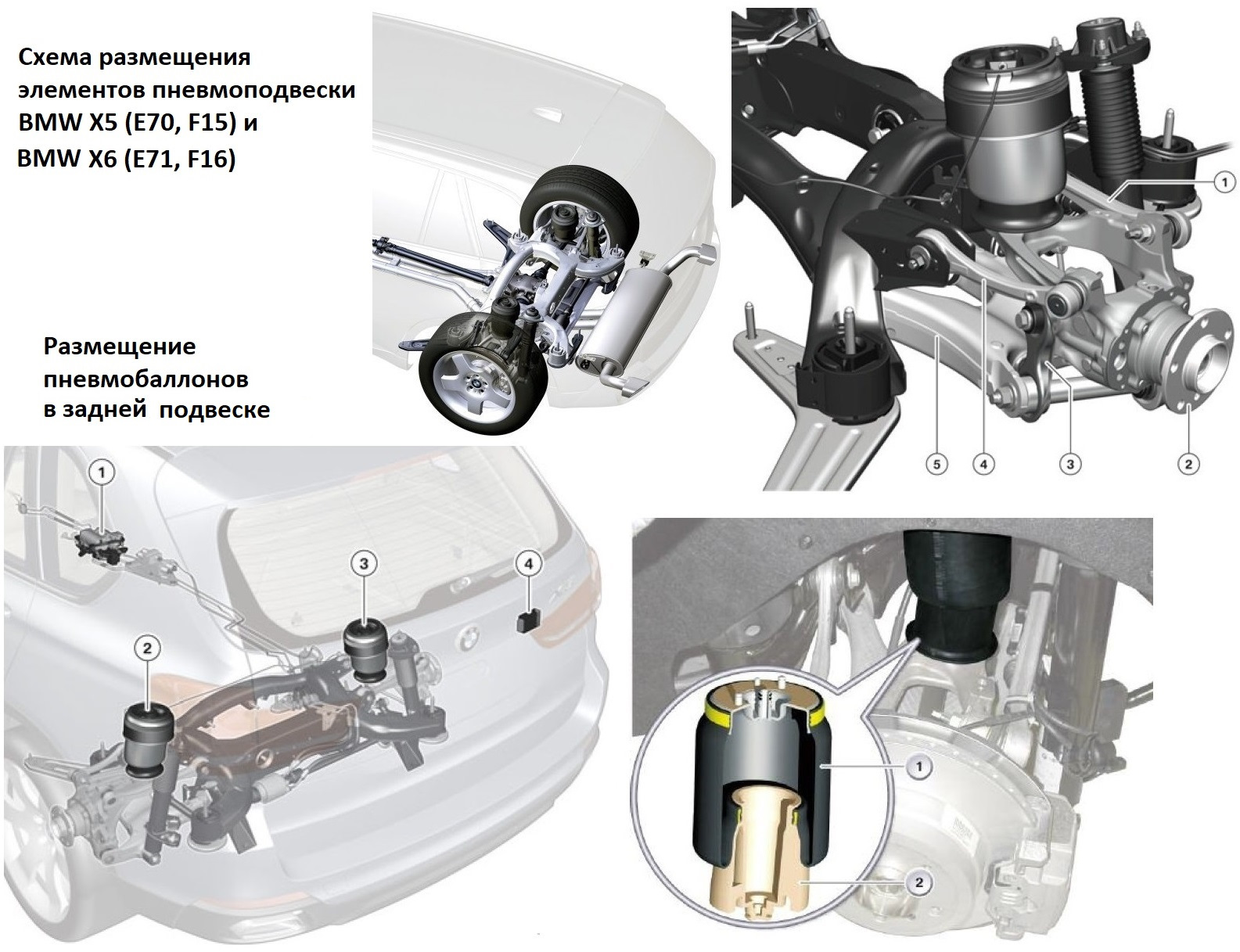 Схема размещения элементов пневмоподвески BMW X5 (E70, F15) и BMW X6 (E71, F16)

Размещение пневмобаллонов в задней подвеске

1

5

4

3

2

1

3

4

2

1

2