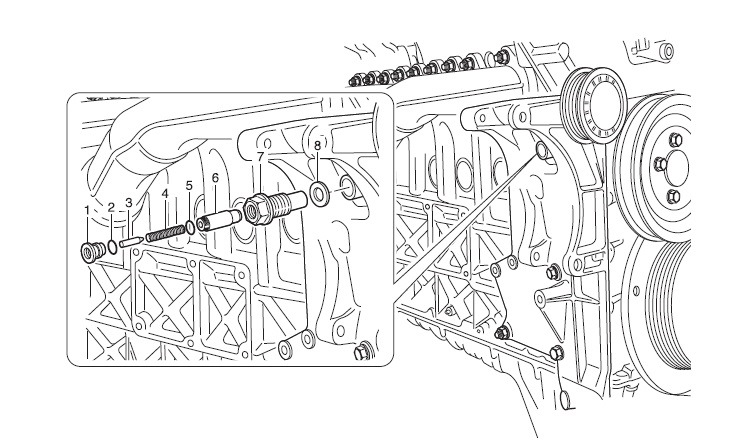 1
2
3
4
5
6
7
8