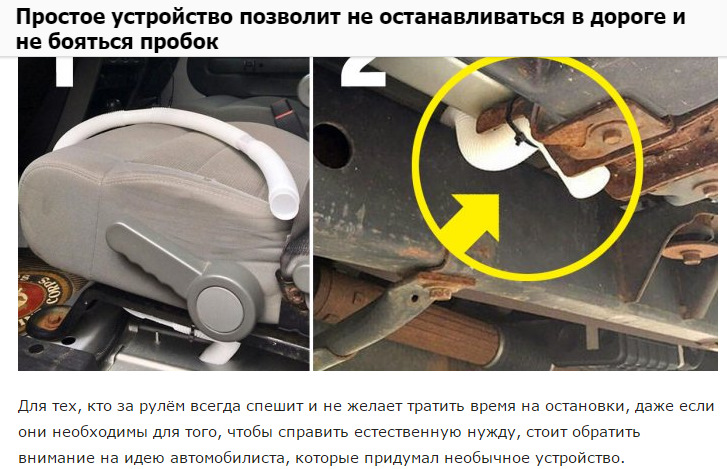 Простое устройство позволит не останавливаться в дороге и не бояться пробок

1

2

Для тех, кто за рулём всегда спешит и не желает тратить время на остановки, даже если они необходимы для того, чтобы справить естественную нужду, стоит обратить внимание на идею автомобилиста, которые придумал необычное устройство.