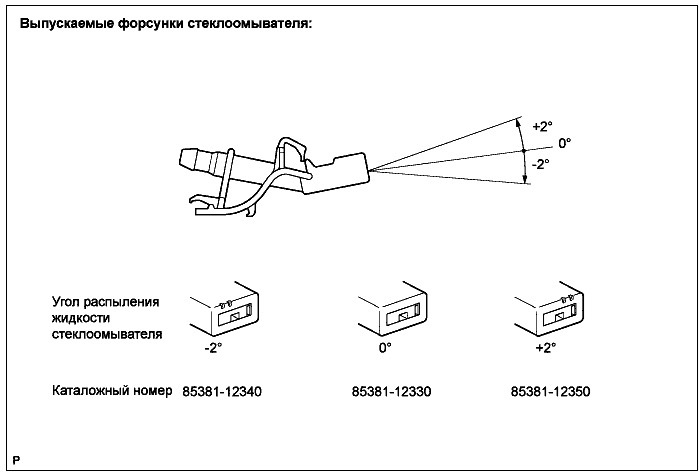 Выпускаемые форсунки стеклоомывателя:

+2°
0°
-2°

Угол распыления жидкости стеклоомывателя

-2°

0°

+2°

Каталожный номер 85381-12340 85381-12330 85381-12350

P