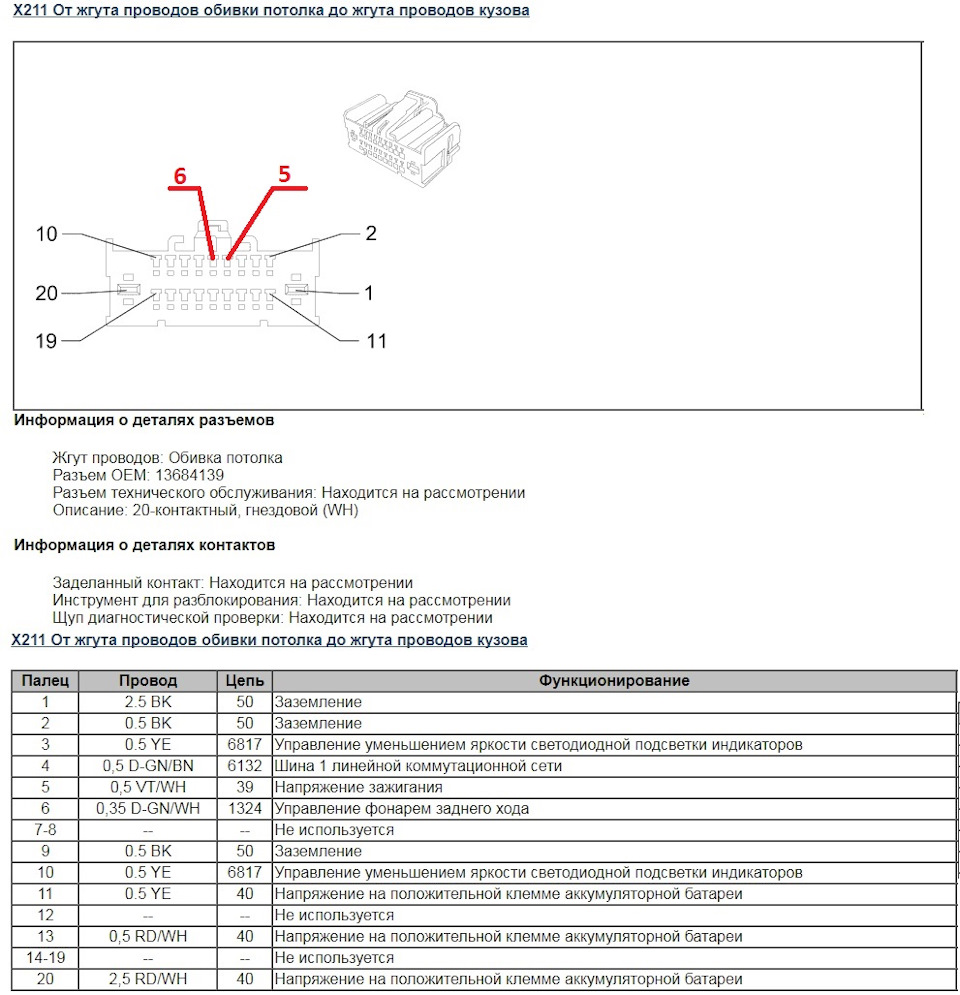 X211 От жгута проводов обивки потолка до жгута проводов кузова

6
5
10
2
20
1
19
11

Информация о деталях разъемов

Жгут проводов: Обивка потолка
Разъем OEM: 13684139
Разъем технического обслуживания: Находится на рассмотрении
Описание: 20-контактный, гнездовой (WH)

Информация о деталях контактов

Заделанный контакт: Находится на рассмотрении
Инструмент для разблокирования: Находится на рассмотрении
Щуп диагностической проверки: Находится на рассмотрении

X211 От жгута проводов обивки потолка до жгута проводов кузова

| Палец | Провод | Цепь | Функционирование |
|---|---|---|---|
| 1 | 2.5 BK | 50 | Заземление |
| 2 | 0.5 BK | 50 | Заземление |
| 3 | 0.5 YE | 6817 | Управление уменьшением яркости светодиодной подсветки индикаторов |
| 4 | 0,5 D-GN/BN | 6132 | Шина 1 линейной коммутационной сети |
| 5 | 0,5 VT/WH | 39 | Напряжение зажигания |
| 6 | 0,35 D-GN/WH | 1324 | Управление фонарем заднего хода |
| 7-8 | -- | -- | Не используется |
| 9 | 0.5 BK | 50 | Заземление |
| 10 | 0.5 YE | 6817 | Управление уменьшением яркости светодиодной подсветки индикаторов |
| 11 | 0.5 YE | 40 | Напряжение на положительной клемме аккумуляторной батареи |
| 12 | -- | -- | Не используется |
| 13 | 0,5 RD/WH | 40 | Напряжение на положительной клемме аккумуляторной батареи |
| 14-19 | -- | -- | Не используется |
| 20 | 2,5 RD/WH | 40 | Напряжение на положительной клемме аккумуляторной батареи |