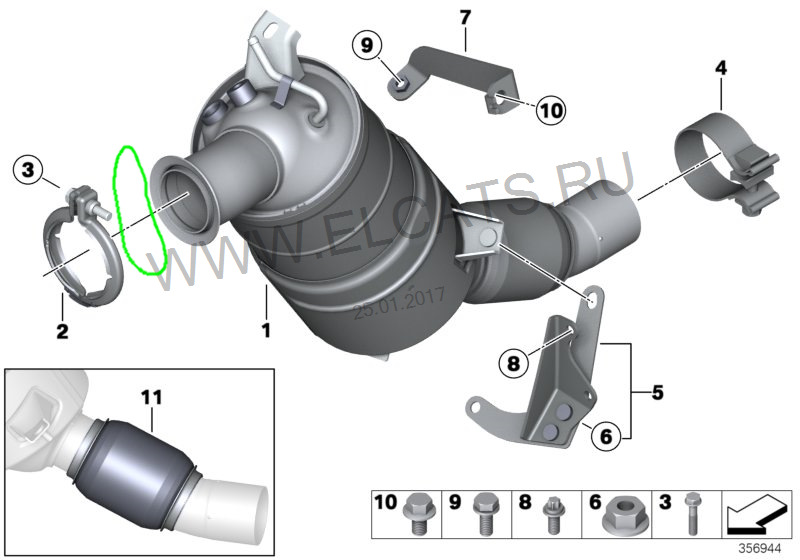 7
9
10
4
3
WWW.ELCATS.RU
2
1
25.01.2017
8
5
6
11

| 10 | 9 | 8 | 6 | 3 | |
|---|---|---|---|---|---|

356944