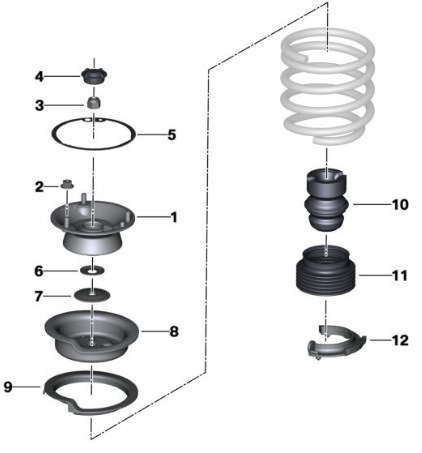 4
3
5
2
1
6
7
8
9
10
11
12