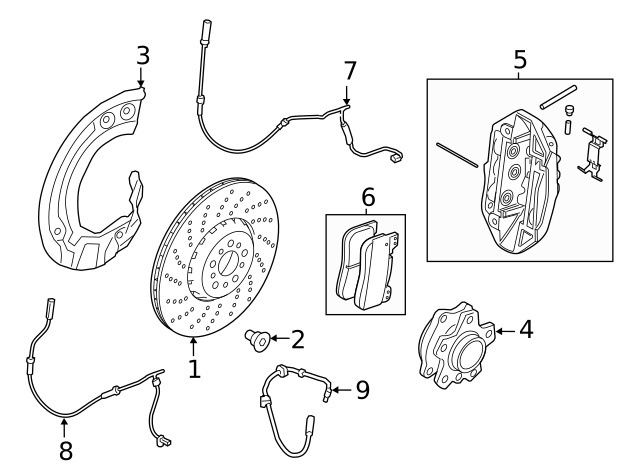 3
7
5
6
4
2
1
9
8