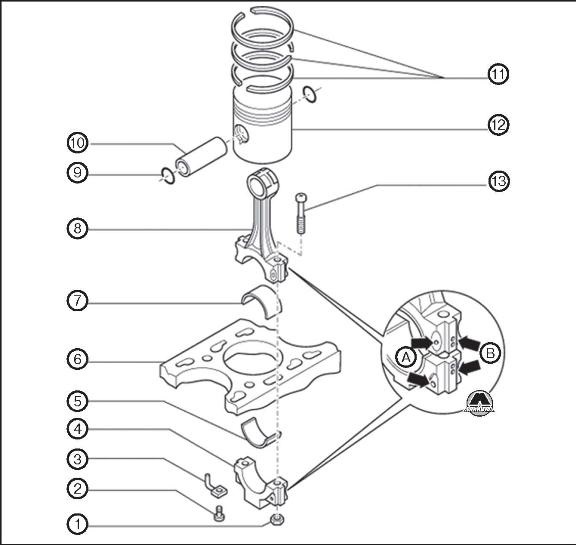 11
12
10
9
13
8
7
6
A
B
5
4
3
2
1