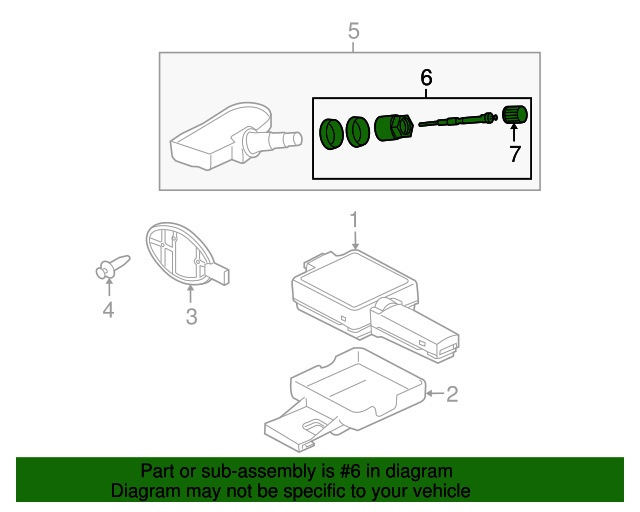 5
6
7
1
4
3
2
Part or sub-assembly is #6 in diagram
Diagram may not be specific to your vehicle