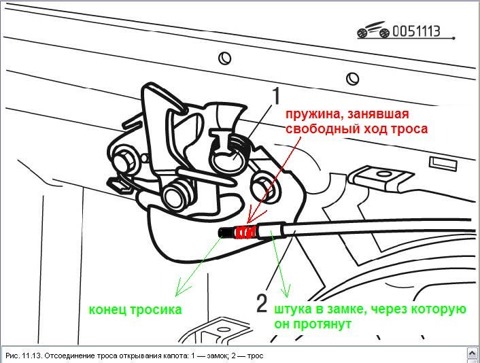 0051113

1

пружина, занявшая свободный ход троса

конец тросика

2

штука в замке, через которую он протянут

Рис. 11.13. Отсоединение троса открывания капота: 1 — замок; 2 — трос