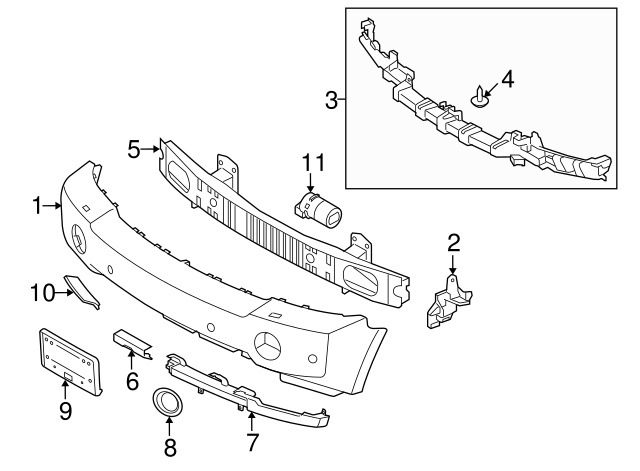 3
4
5
11
1
2
10
6
9
8
7