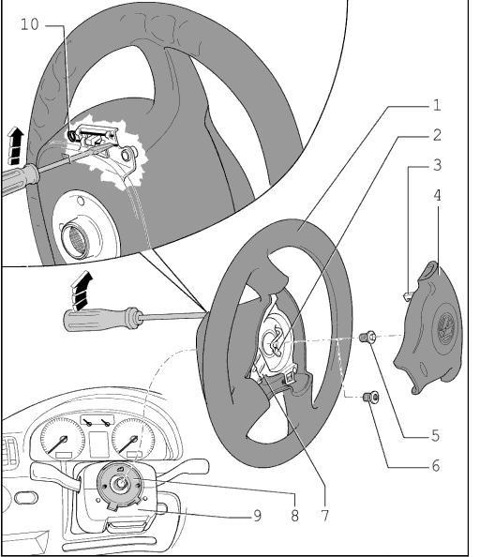 10
1
2
3
4
5
6
7
8
9