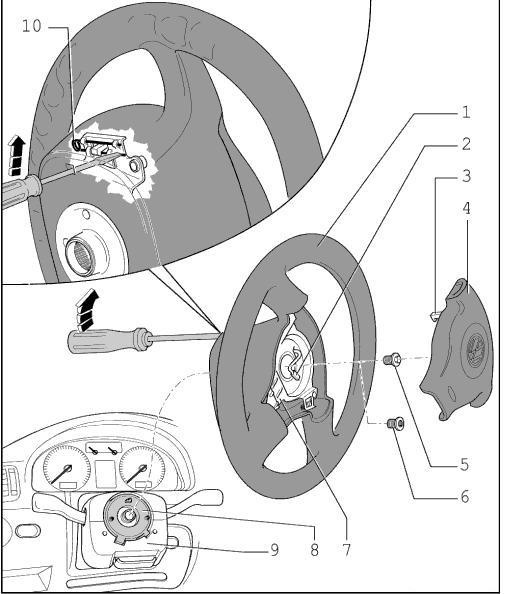 10
1
2
3
4
5
6
9
8
7