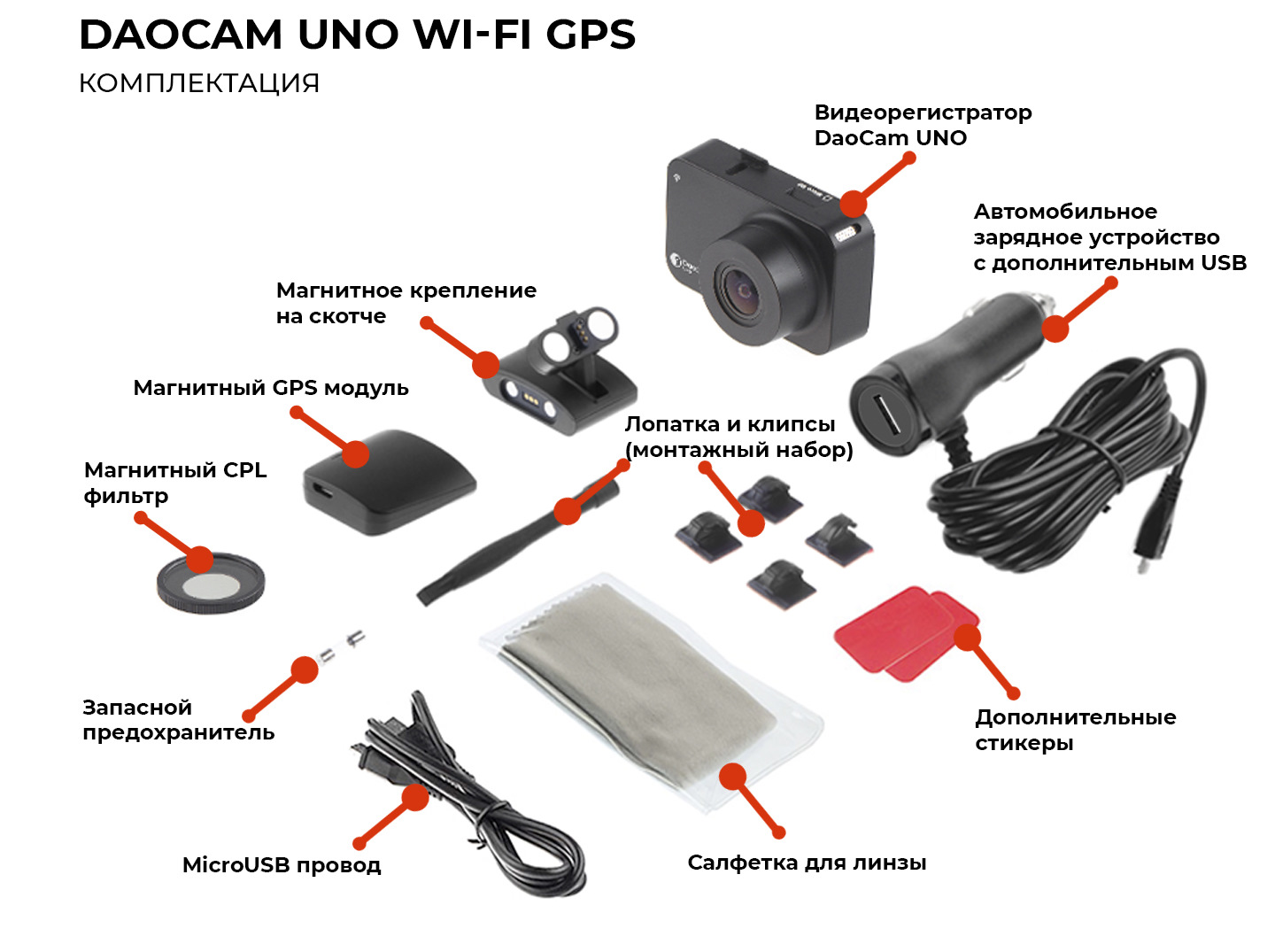 DAOCAM UNO WI-FI GPS

КОМПЛЕКТАЦИЯ

Видеорегистратор DaoCam UNO

Автомобильное зарядное устройство с дополнительным USB

Магнитное крепление на скотче

Магнитный GPS модуль

Лопатка и клипсы (монтажный набор)

Магнитный CPL фильтр

Запасной предохранитель

Дополнительные стикеры

MicroUSB провод

Салфетка для линзы