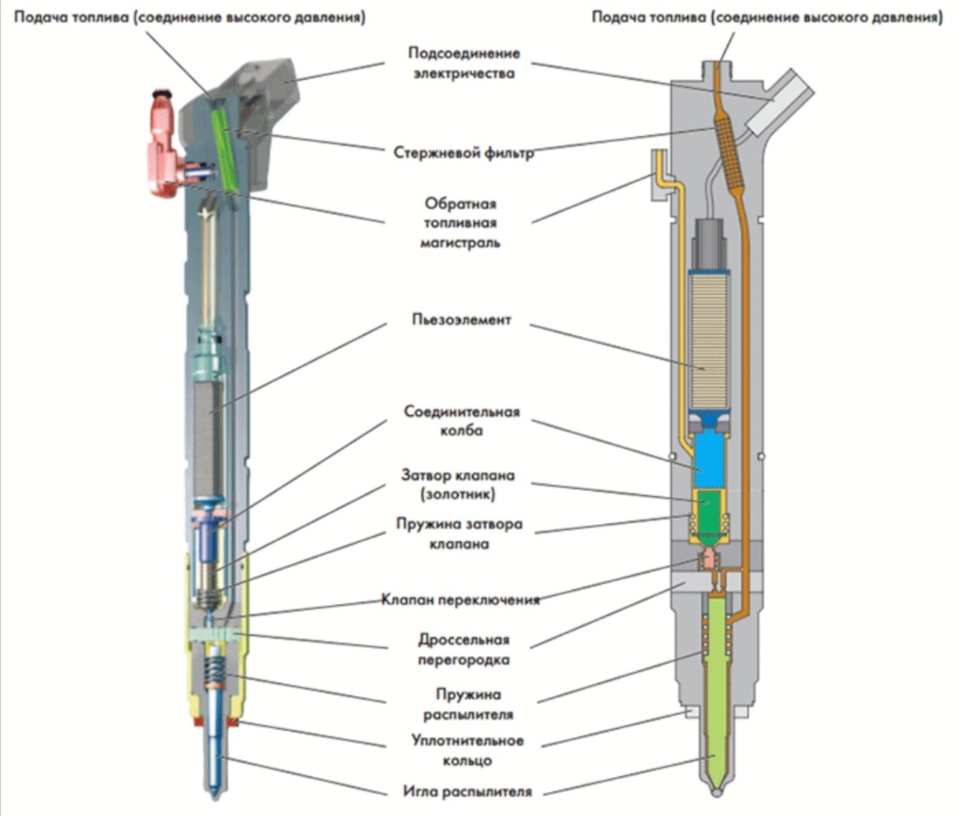 Подача топлива (соединение высокого давления)

Подача топлива (соединение высокого давления)

Подсоединение электричества

Стержневой фильтр

Обратная топливная магистраль

Пьезоэлемент

Соединительная колба

Затвор клапана (золотник)

Пружина затвора клапана

Клапан переключения

Дроссельная перегородка

Пружина распылителя

Уплотнительное кольцо

Игла распылителя