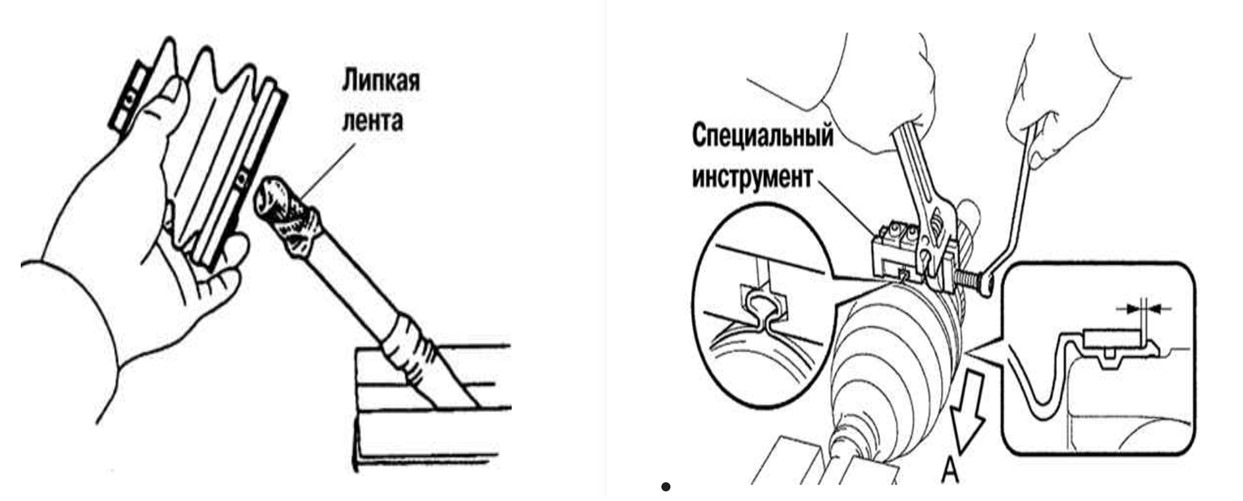 Липкая лента

Специальный инструмент

A