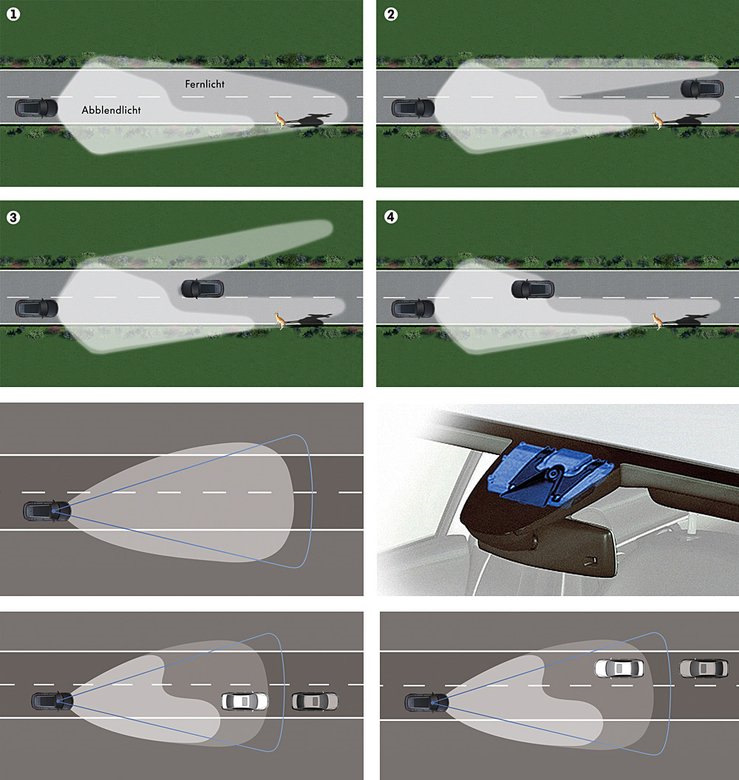 1

Fernlicht

Abblendlicht

2

3

4