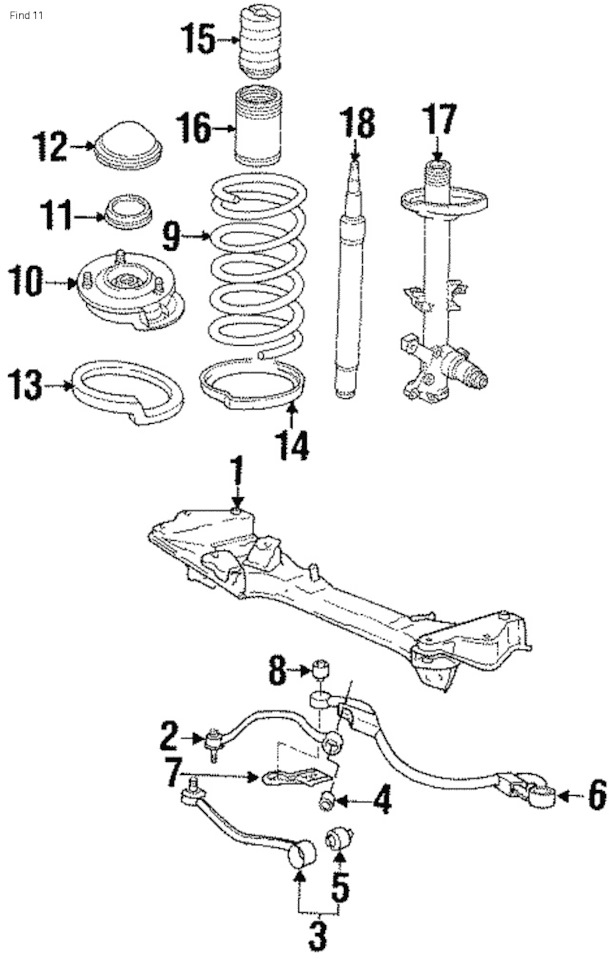 Find 11

15
16
12
18
17
11
9
10
13
14
1
8
2
7
4
6
5
3