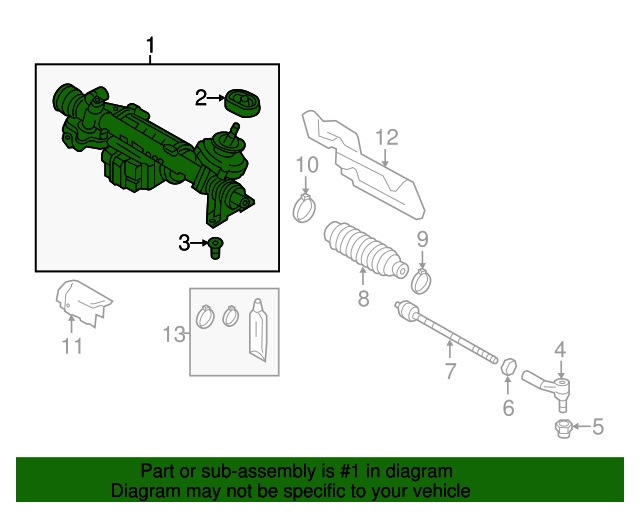 1
2
3
12
10
9
8
11
13
7
4
6
5

Part or sub-assembly is #1 in diagram
Diagram may not be specific to your vehicle