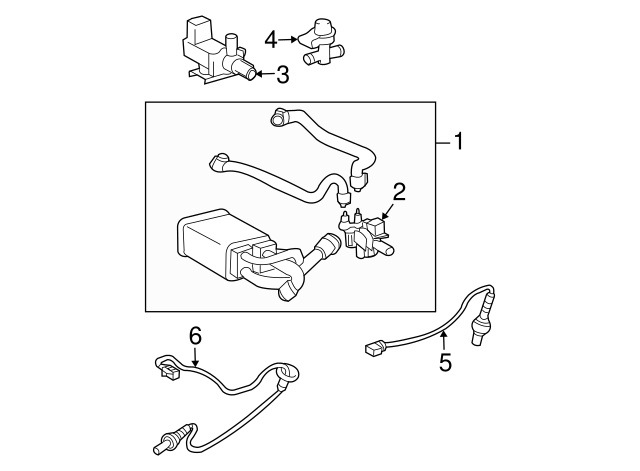 4
3
1
2
6
5