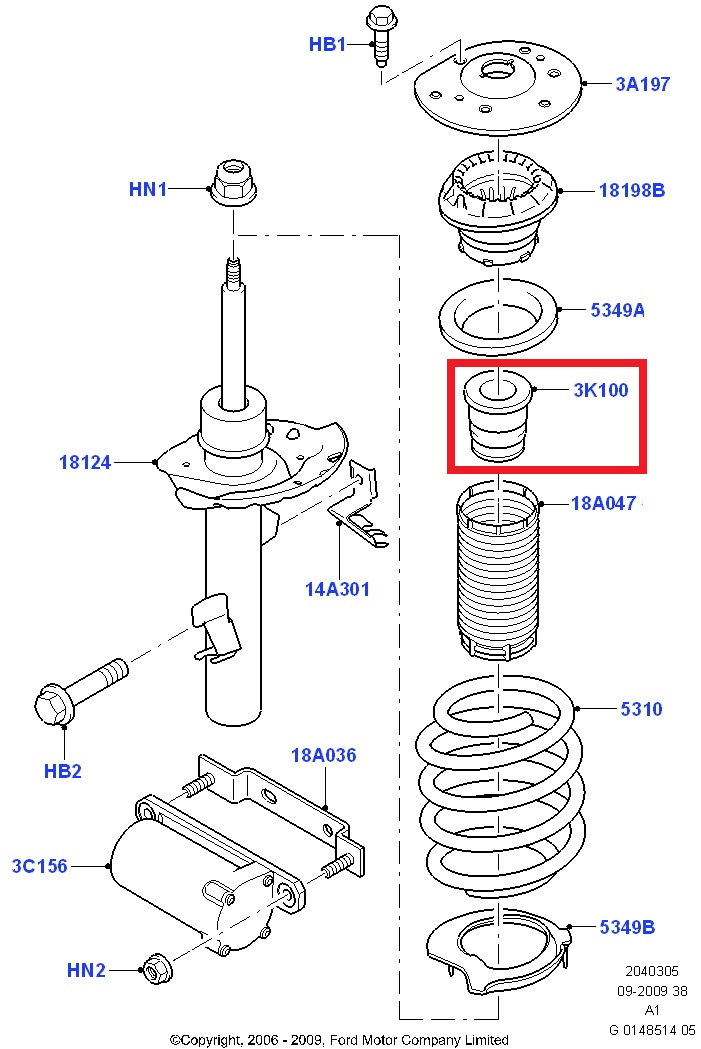 HB1
3A197
HN1
18198B
5349A
3K100
18124
18A047
14A301
5310
HB2
18A036
3C156
5349B
HN2
2040305
09-2009 38
A1
G 0148514 05
©Copyright, 2006 - 2009, Ford Motor Company Limited