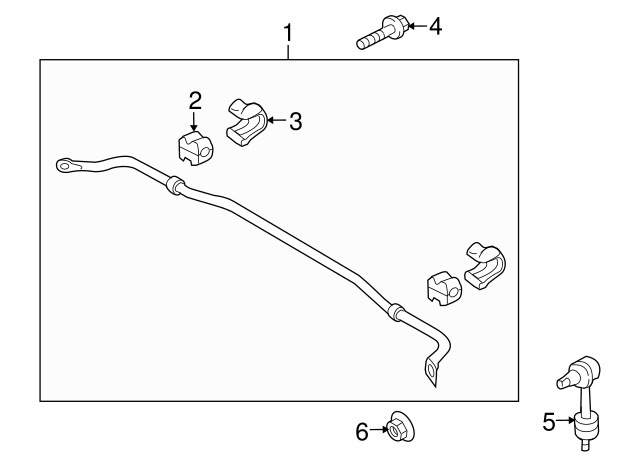 1
4
2
3
6
5