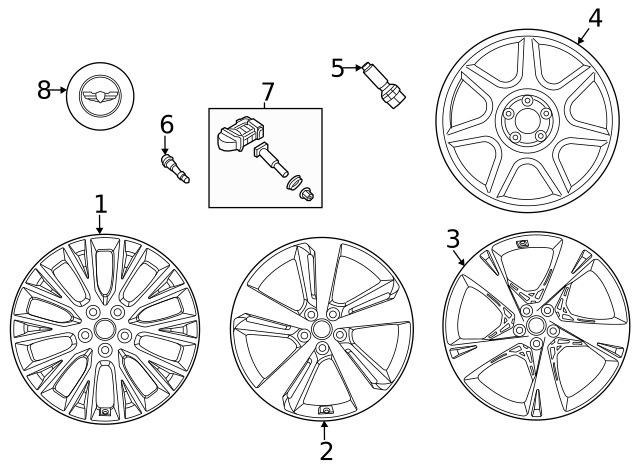 8
6
7
5
4
1
2
3